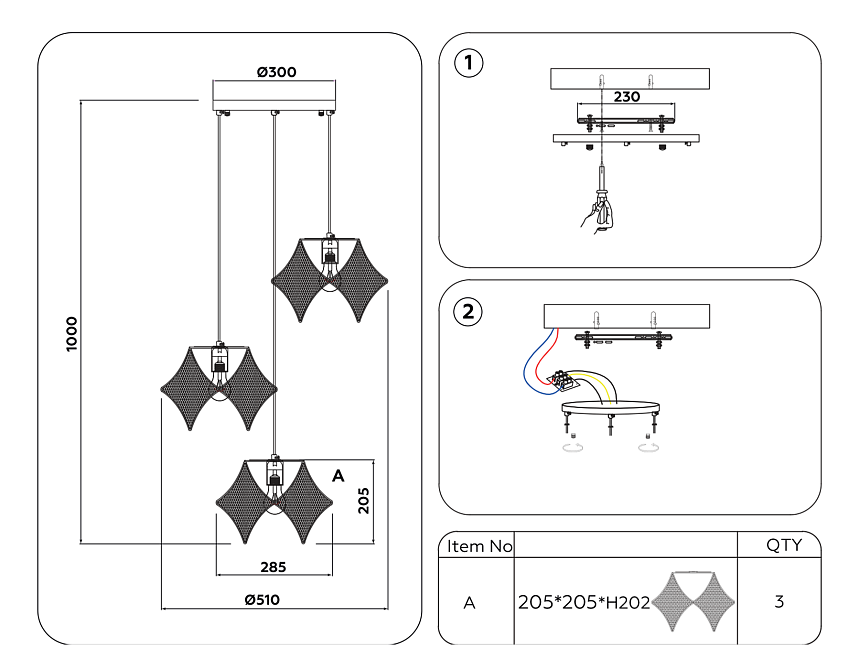 Ø300

1000

A

205

285

Ø510

1

230

2

| Item No | | QTY |
|---|---|---|
| A | 205*205*H202 | 3 |